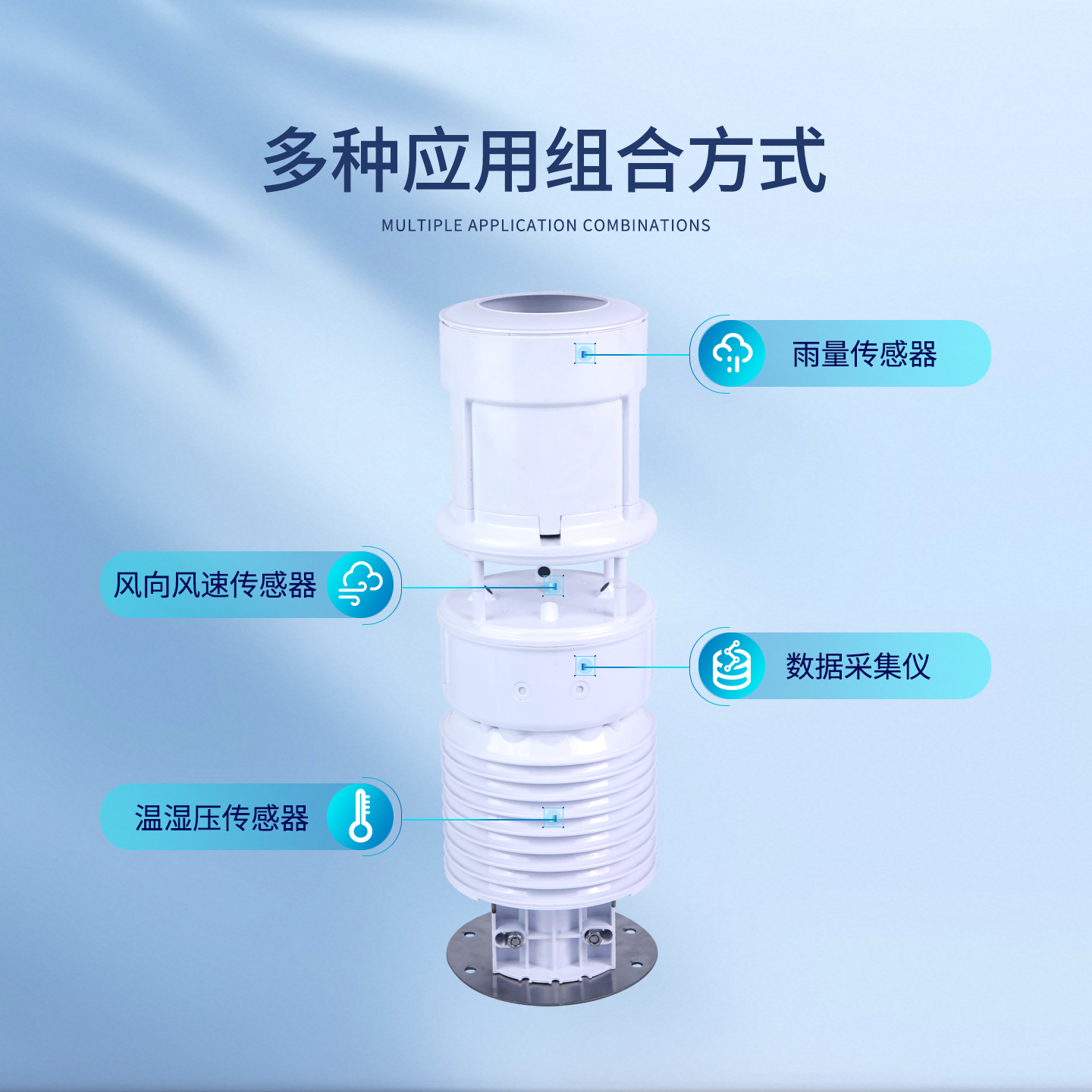 多种应用组合方式

MULTIPLE APPLICATION COMBINATIONS

雨量传感器

风向风速传感器

数据采集仪

温湿压传感器