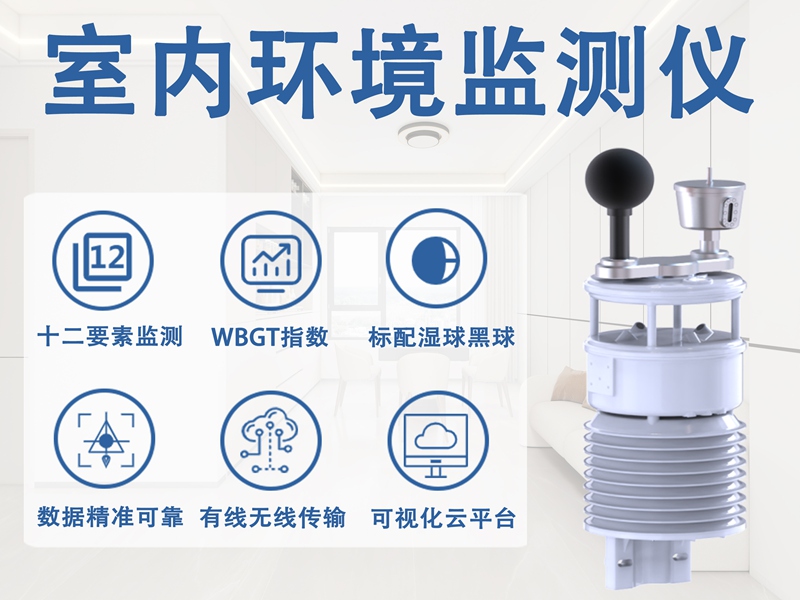 室内环境监测仪

12
十二要素监测

WBGT指数

标配湿球黑球

数据精准可靠

有线无线传输

可视化云平台